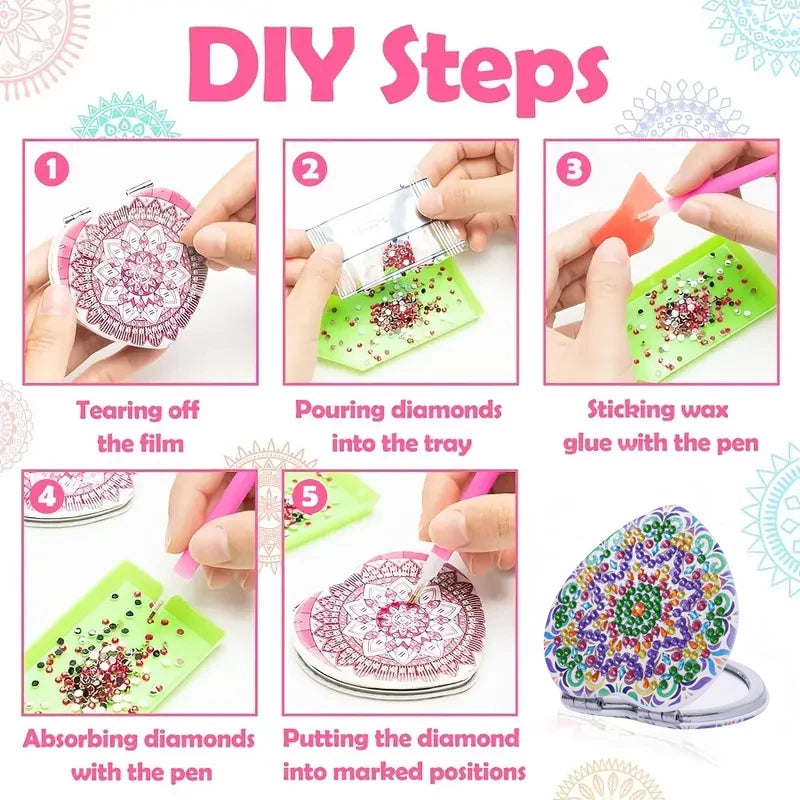 DIY Steps

1

Tearing off the film

2

Pouring diamonds into the tray

3

Sticking wax glue with the pen

4

Absorbing diamonds with the pen

5

Putting the diamond into marked positions