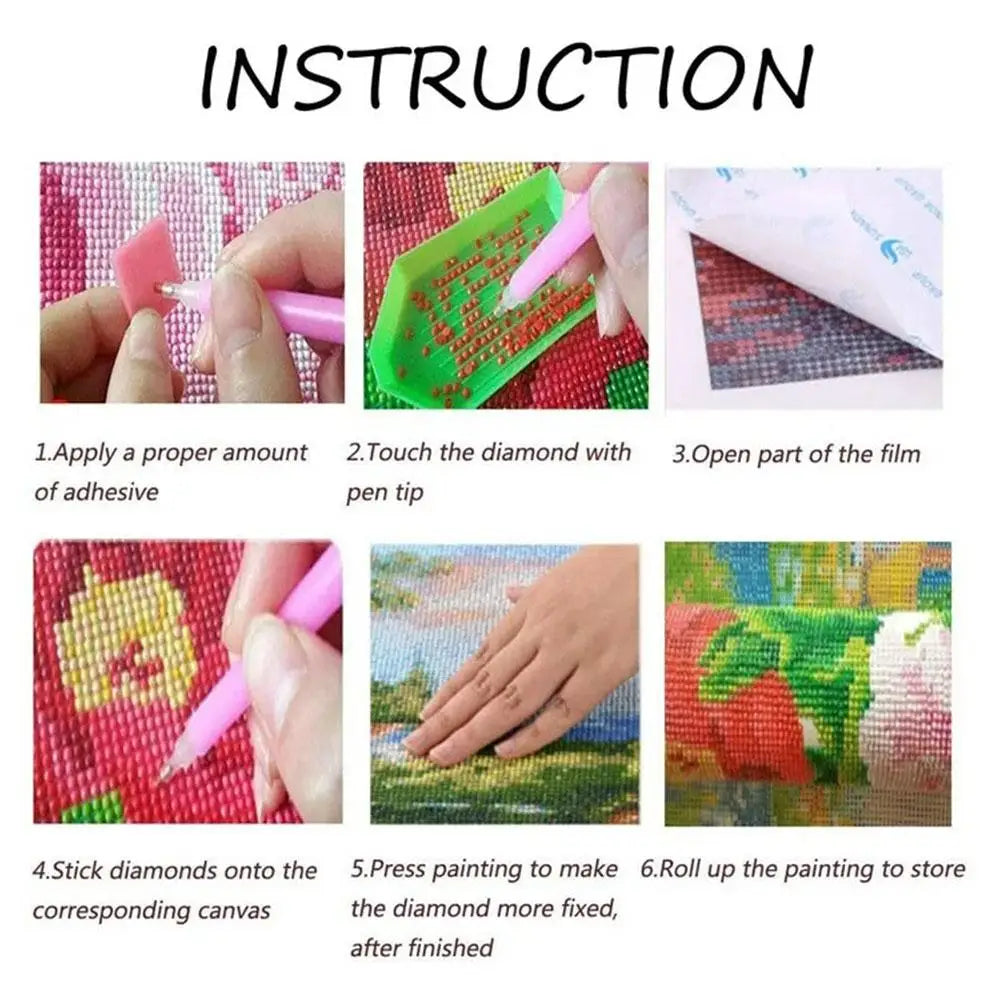 INSTRUCTION

1.Apply a proper amount of adhesive

2.Touch the diamond with pen tip

3.Open part of the film

4.Stick diamonds onto the corresponding canvas

5.Press painting to make the diamond more fixed, after finished

6.Roll up the painting to store