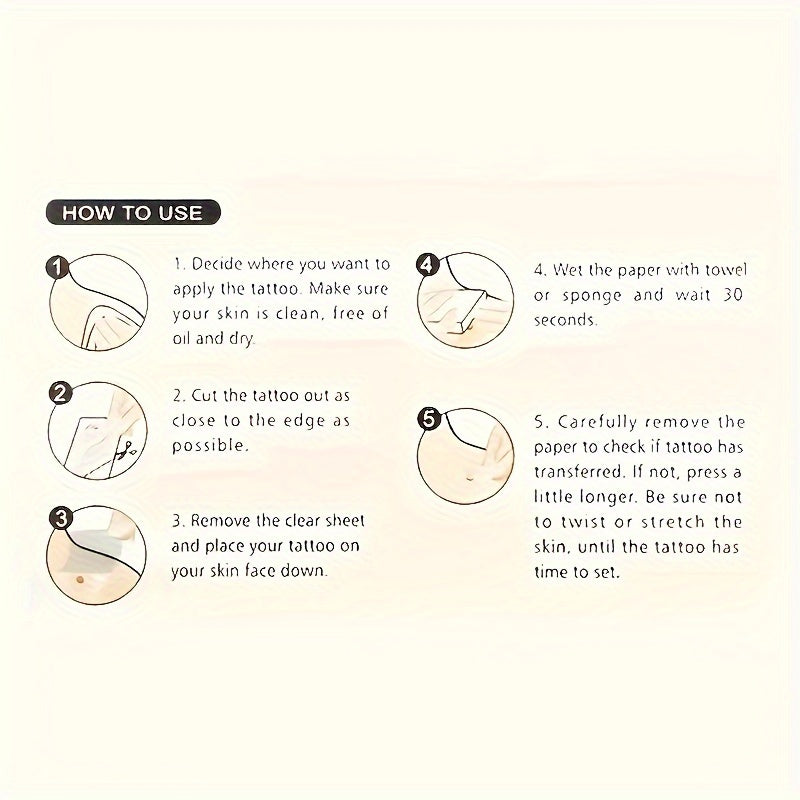 HOW TO USE

1

1. Decide where you want to apply the tattoo. Make sure your skin is clean, free of oil and dry.

2

2. Cut the tattoo out as close to the edge as possible.

3

3. Remove the clear sheet and place your tattoo on your skin face down.

4

4. Wet the paper with towel or sponge and wait 30 seconds.

5

5. Carefully remove the paper to check if tattoo has transferred. If not, press a little longer. Be sure not to twist or stretch the skin, until the tattoo has time to set.